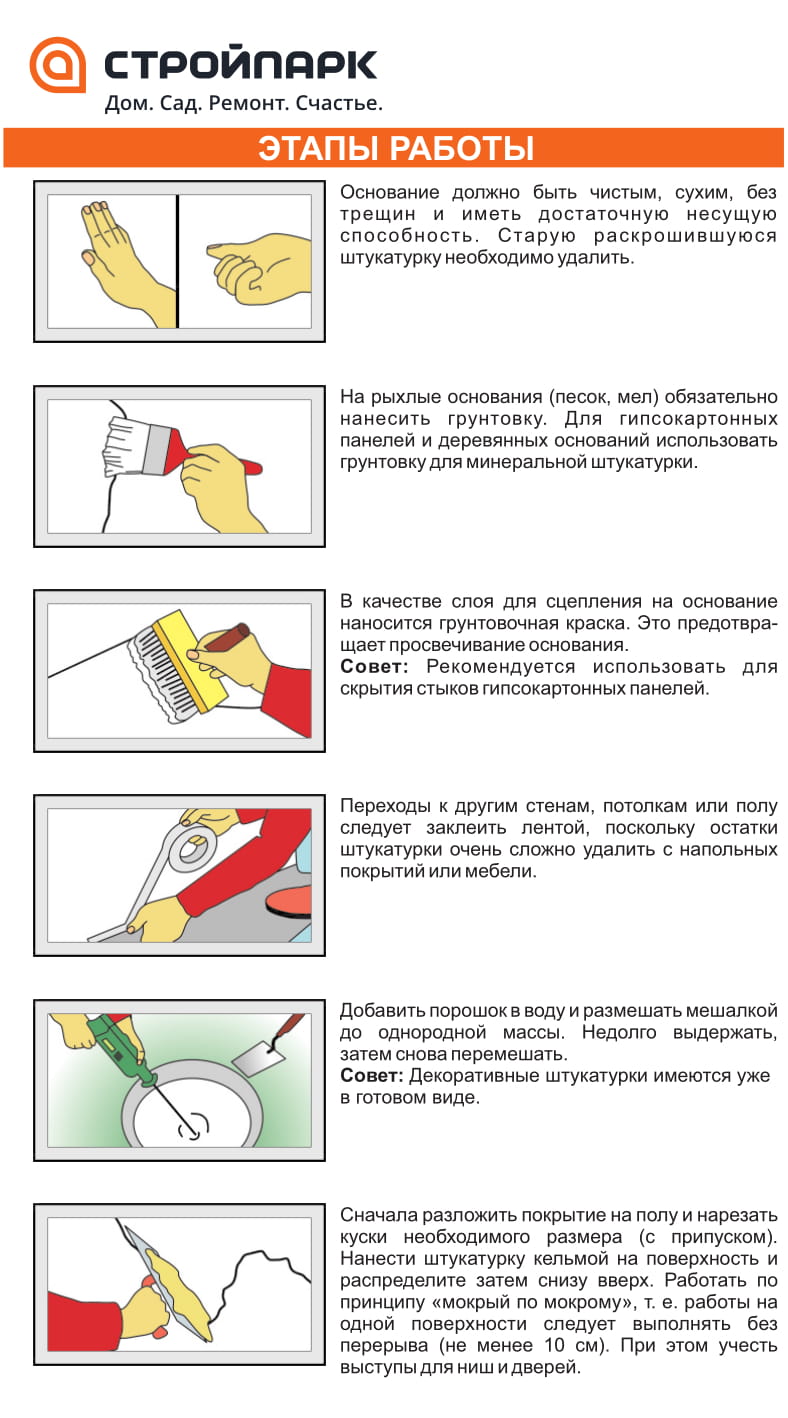 СТРОЙПАРК
Дом. Сад. Ремонт. Счастье.

ЭТАПЫ РАБОТЫ

Основание должно быть чистым, сухим, без трещин и иметь достаточную несущую способность. Старую раскрошившуюся штукатурку необходимо удалить.

На рыхлые основания (песок, мел) обязательно нанесить грунтовку. Для гипсокартонных панелей и деревянных оснований использовать грунтовку для минеральной штукатурки.

В качестве слоя для сцепления на основание наносится грунтовочная краска. Это предотвращает просвечивание основания.
Совет: Рекомендуется использовать для скрытия стыков гипсокартонных панелей.

Переходы к другим стенам, потолкам или полу следует заклеить лентой, поскольку остатки штукатурки очень сложно удалить с напольных покрытий или мебели.

Добавить порошок в воду и размешать мешалкой до однородной массы. Недолго выдержать, затем снова перемешать.
Совет: Декоративные штукатурки имеются уже в готовом виде.

Сначала разложить покрытие на полу и нарезать куски необходимого размера (с припуском). Нанести штукатурку кельмой на поверхность и распределите затем снизу вверх. Работать по принципу «мокрый по мокрому», т. е. работы на одной поверхности следует выполнять без перерыва (не менее 10 см). При этом учесть выступы для ниш и дверей.