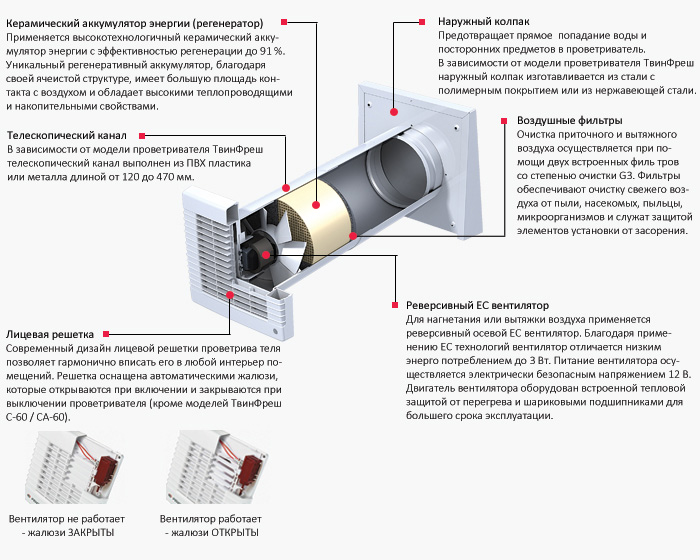 Керамический аккумулятор энергии (регенератор)
Применяется высокотехнологичный керамический аккумулятор энергии с эффективностью регенерации до 91 %. Уникальный регенеративный аккумулятор, благодаря своей ячеистой структуре, имеет большую площадь контакта с воздухом и обладает высокими теплопроводящими и накопительными свойствами.

Телескопический канал
В зависимости от модели проветривателя ТвинФреш телескопический канал выполнен из ПВХ пластика или металла длиной от 120 до 470 мм.

Лицевая решетка
Современный дизайн лицевой решетки проветрива теля позволяет гармонично вписать его в любой интерьер помещений. Решетка оснащена автоматическими жалюзи, которые открываются при включении и закрываются при выключении проветривателя (кроме моделей ТвинФреш С-60 / СА-60).

Вентилятор не работает
- жалюзи ЗАКРЫТЫ

Вентилятор работает
- жалюзи ОТКРЫТЫ

Наружный колпак
Предотвращает прямое попадание воды и посторонних предметов в проветриватель.
В зависимости от модели проветривателя ТвинФреш наружный колпак изготавливается из стали с полимерным покрытием или из нержавеющей стали.

Воздушные фильтры
Очистка приточного и вытяжного воздуха осуществляется при помощи двух встроенных филь тров со степенью очистки G3. Фильтры обеспечивают очистку свежего воздуха от пыли, насекомых, пыльцы, микроорганизмов и служат защитой элементов установки от засорения.

Реверсивный ЕС вентилятор
Для нагнетания или вытяжки воздуха применяется реверсивный осевой ЕС вентилятор. Благодаря применению ЕС технологий вентилятор отличается низким энерго потреблением до 3 Вт. Питание вентилятора осуществляется электрически безопасным напряжением 12 В. Двигатель вентилятора оборудован встроенной тепловой защитой от перегрева и шариковыми подшипниками для большего срока эксплуатации.